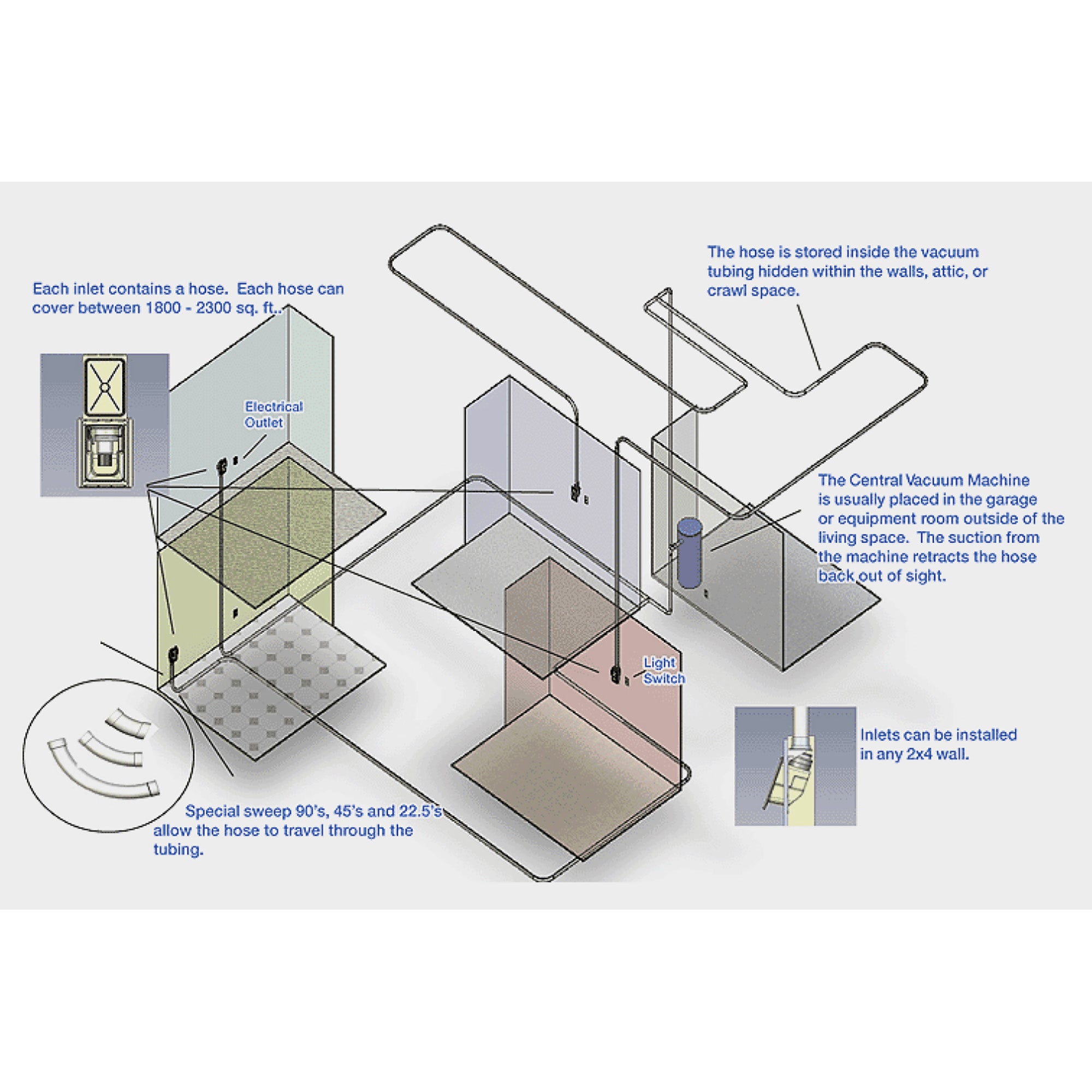 Each inlet contains a hose. Each hose can cover between 1800 - 2300 sq. ft..

The hose is stored inside the vacuum tubing hidden within the walls, attic, or crawl space.

Electrical Outlet

The Central Vacuum Machine is usually placed in the garage or equipment room outside of the living space. The suction from the machine retracts the hose back out of sight.

Light Switch

Inlets can be installed in any 2x4 wall.

Special sweep 90's, 45's and 22.5's allow the hose to travel through the tubing.