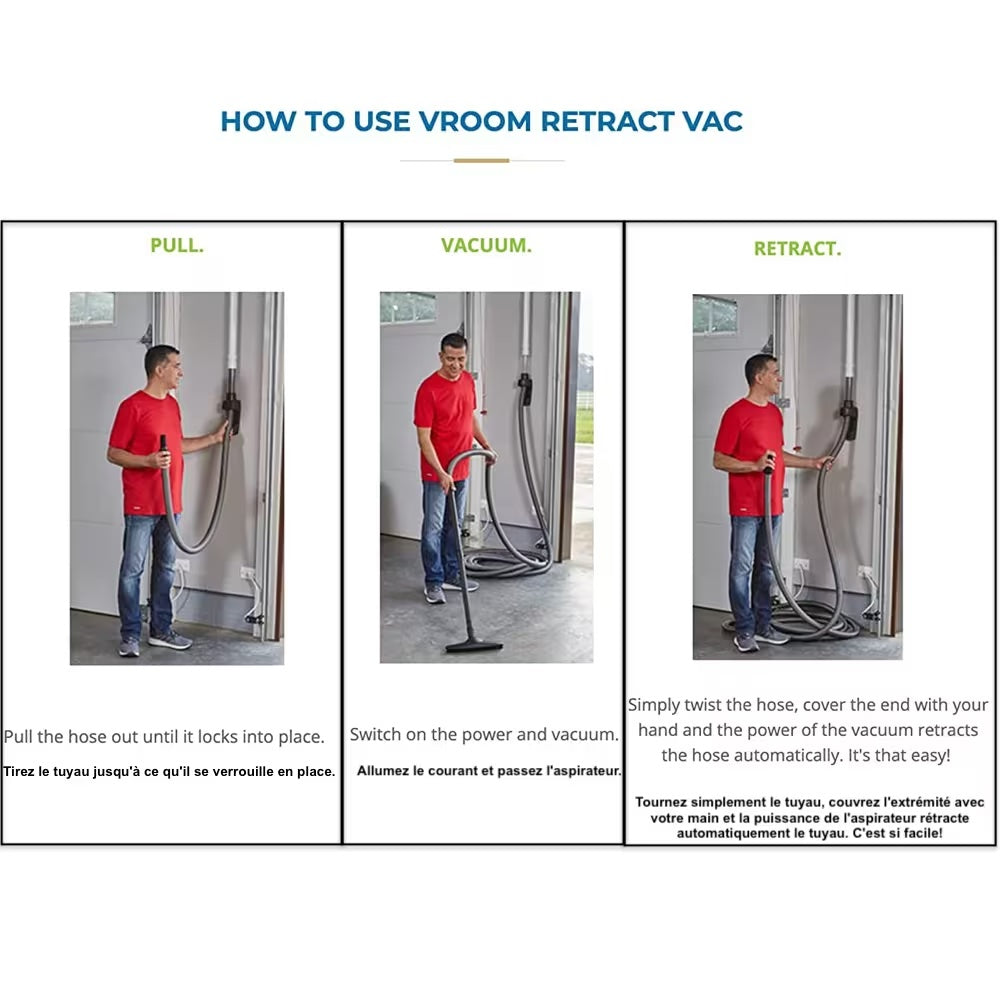 HOW TO USE VROOM RETRACT VAC

PULL.

Pull the hose out until it locks into place.

Tirez le tuyau jusqu'à ce qu'il se verrouille en place.

VACUUM.

Switch on the power and vacuum.

Allumez le courant et passez l'aspirateur.

RETRACT.

Simply twist the hose, cover the end with your hand and the power of the vacuum retracts the hose automatically. It's that easy!

Tournez simplement le tuyau, couvrez l'extrémité avec votre main et la puissance de l'aspirateur rétracte automatiquement le tuyau. C'est si facile!